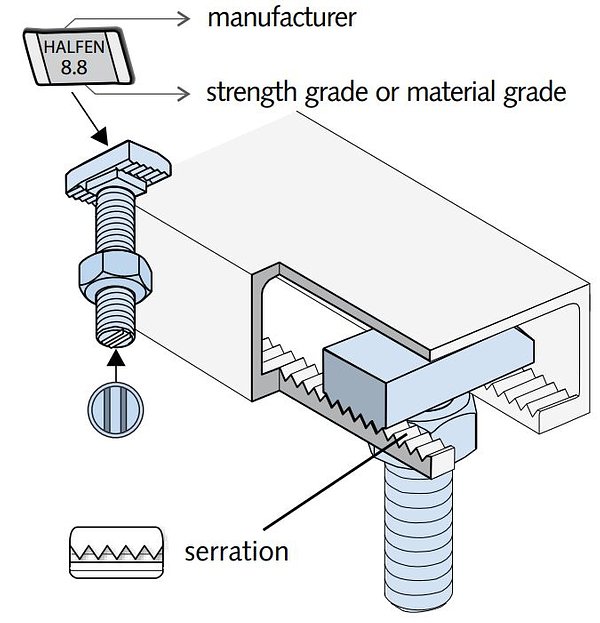 manufacturer

HALFEN
8.8

strength grade or material grade

serration